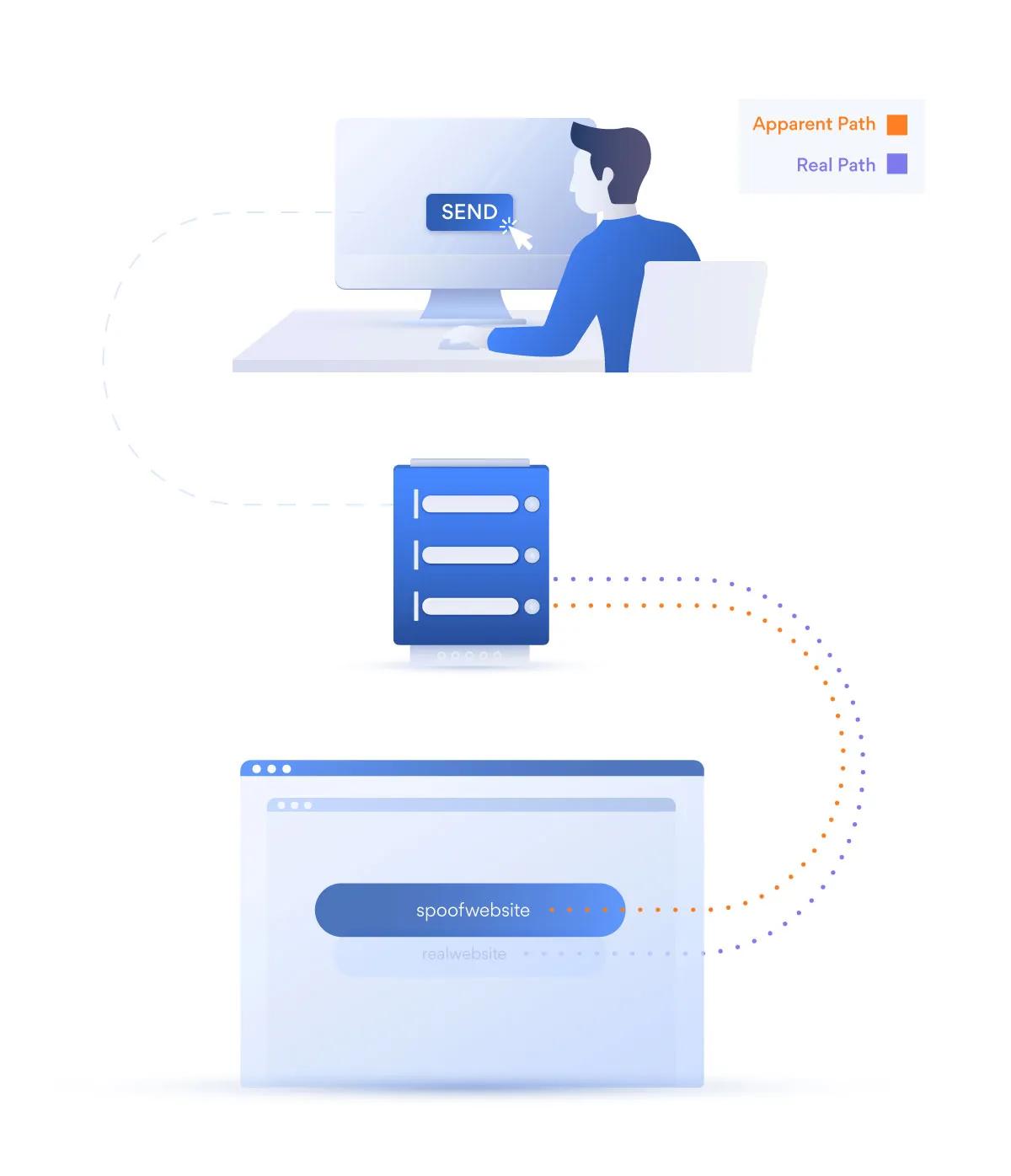 Apparent Path
Real Path

SEND

spoofwebsite
realwebsite