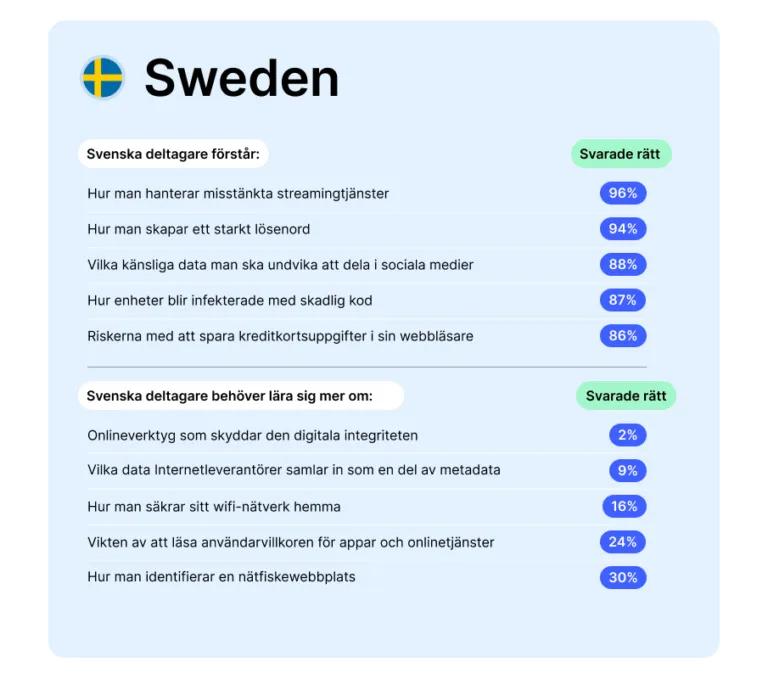 Sweden

| Svenska deltagare förstår: | Svarade rätt |
|---|---|
| Hur man hanterar misstänkta streamingtjänster | 96% |
| Hur man skapar ett starkt lösenord | 94% |
| Vilka känsliga data man ska undvika att dela i sociala medier | 88% |
| Hur enheter blir infekterade med skadlig kod | 87% |
| Riskerna med att spara kreditkortsuppgifter i sin webbläsare | 86% |

| Svenska deltagare behöver lära sig mer om: | Svarade rätt |
|---|---|
| Onlineverktyg som skyddar den digitala integriteten | 2% |
| Vilka data Internetleverantörer samlar in som en del av metadata | 9% |
| Hur man säkrar sitt wifi-nätverk hemma | 16% |
| Vikten av att läsa användarvillkoren för appar och onlinetjänster | 24% |
| Hur man identifierar en nätfiskewebbplats | 30% |