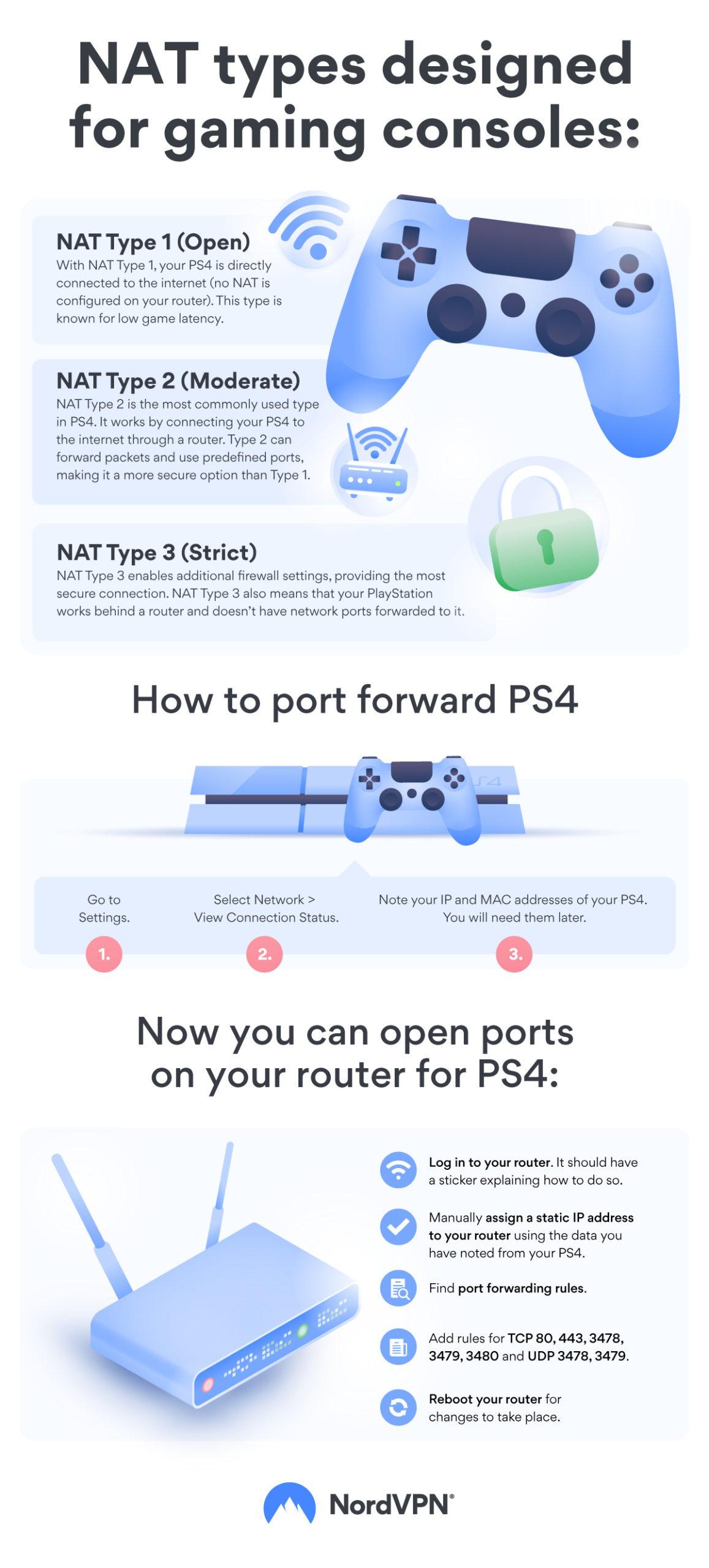 NAT types designed for gaming consoles:

NAT Type 1 (Open)
With NAT Type 1, your PS4 is directly connected to the internet (no NAT is configured on your router). This type is known for low game latency.

NAT Type 2 (Moderate)
NAT Type 2 is the most commonly used type in PS4. It works by connecting your PS4 to the internet through a router. Type 2 can forward packets and use predefined ports, making it a more secure option than Type 1.

NAT Type 3 (Strict)
NAT Type 3 enables additional firewall settings, providing the most secure connection. NAT Type 3 also means that your PlayStation works behind a router and doesn't have network ports forwarded to it.

How to port forward PS4

Go to Settings.
1.

Select Network > View Connection Status.
2.

Note your IP and MAC addresses of your PS4. You will need them later.
3.

Now you can open ports on your router for PS4:

Log in to your router. It should have a sticker explaining how to do so.

Manually assign a static IP address to your router using the data you have noted from your PS4.

Find port forwarding rules.

Add rules for TCP 80, 443, 3478, 3479, 3480 and UDP 3478, 3479.

Reboot your router for changes to take place.

NordVPN®