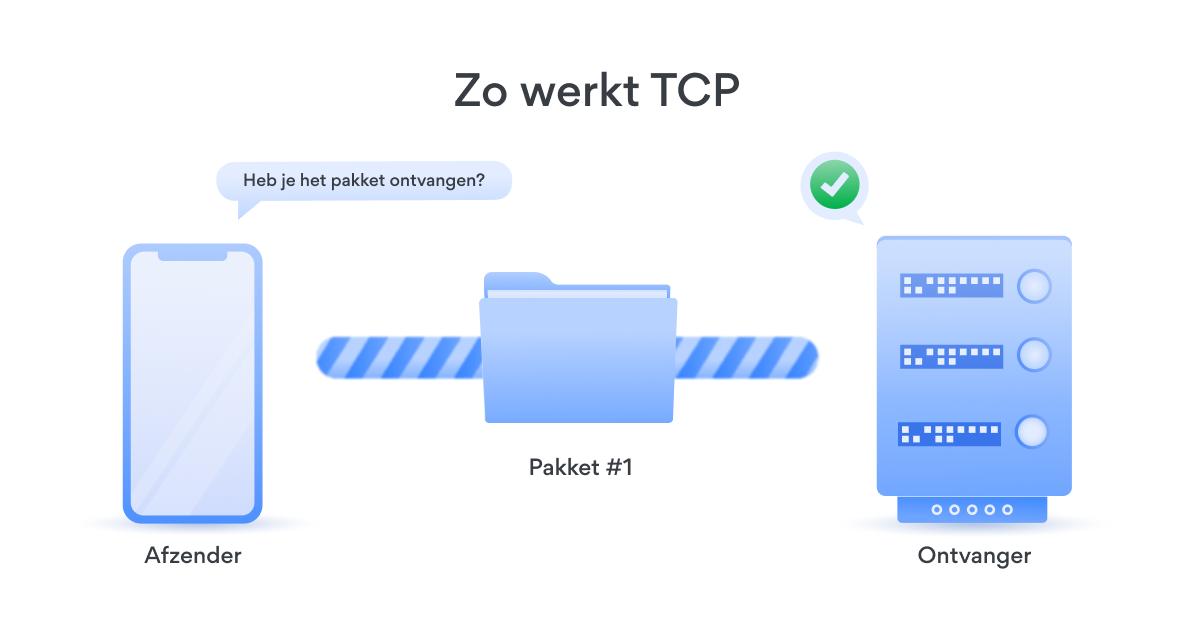 Zo werkt TCP

Heb je het pakket ontvangen?

Pakket #1

Afzender

Ontvanger