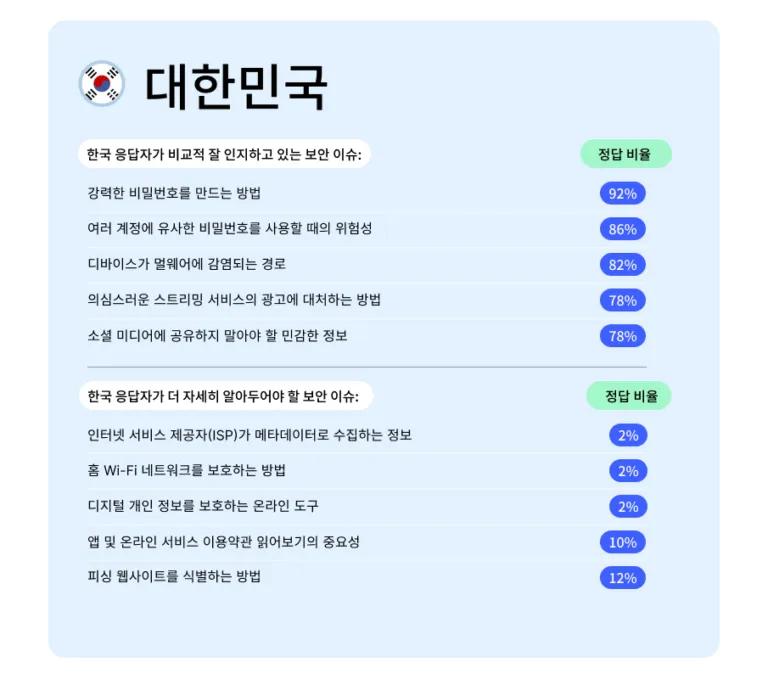 대한민국

| 한국 응답자가 비교적 잘 인지하고 있는 보안 이슈: | 정답 비율 |
|---|---|
| 강력한 비밀번호를 만드는 방법 | 92% |
| 여러 계정에 유사한 비밀번호를 사용할 때의 위험성 | 86% |
| 디바이스가 멀웨어에 감염되는 경로 | 82% |
| 의심스러운 스트리밍 서비스의 광고에 대처하는 방법 | 78% |
| 소셜 미디어에 공유하지 말아야 할 민감한 정보 | 78% |

| 한국 응답자가 더 자세히 알아두어야 할 보안 이슈: | 정답 비율 |
|---|---|
| 인터넷 서비스 제공자(ISP)가 메타데이터로 수집하는 정보 | 2% |
| 홈 Wi-Fi 네트워크를 보호하는 방법 | 2% |
| 디지털 개인 정보를 보호하는 온라인 도구 | 2% |
| 앱 및 온라인 서비스 이용약관 읽어보기의 중요성 | 10% |
| 피싱 웹사이트를 식별하는 방법 | 12% |