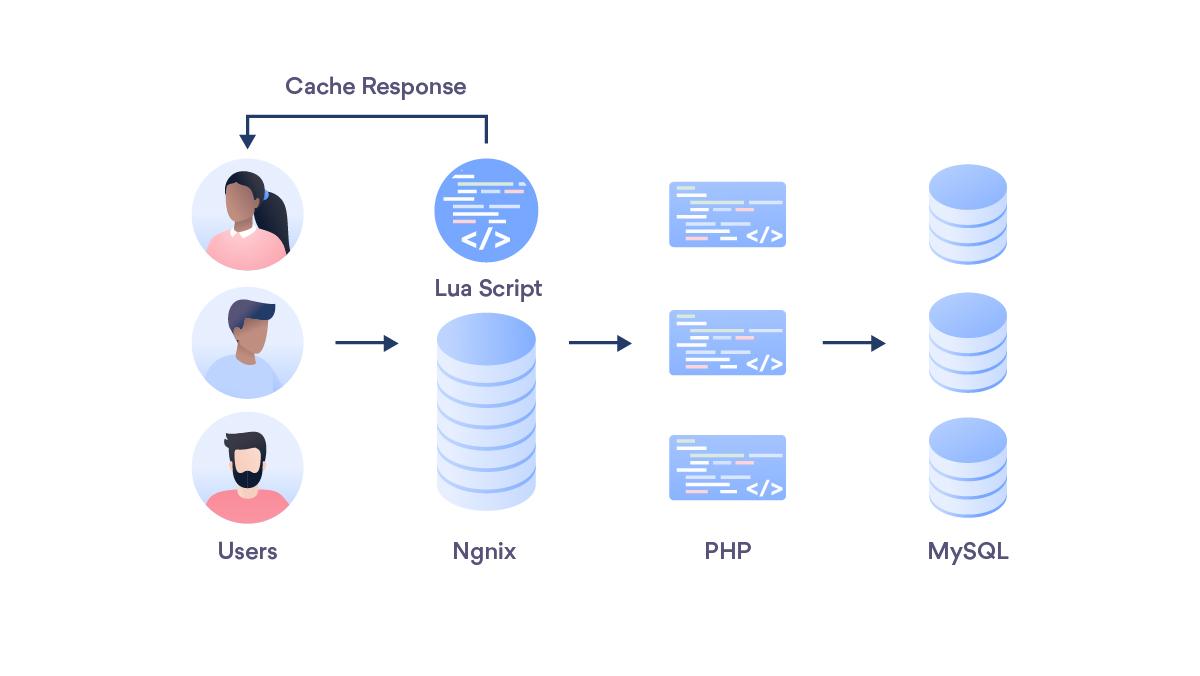 Cache Response

</>

Lua Script

</>

</>

</>

Users

Ngnix

PHP

MySQL