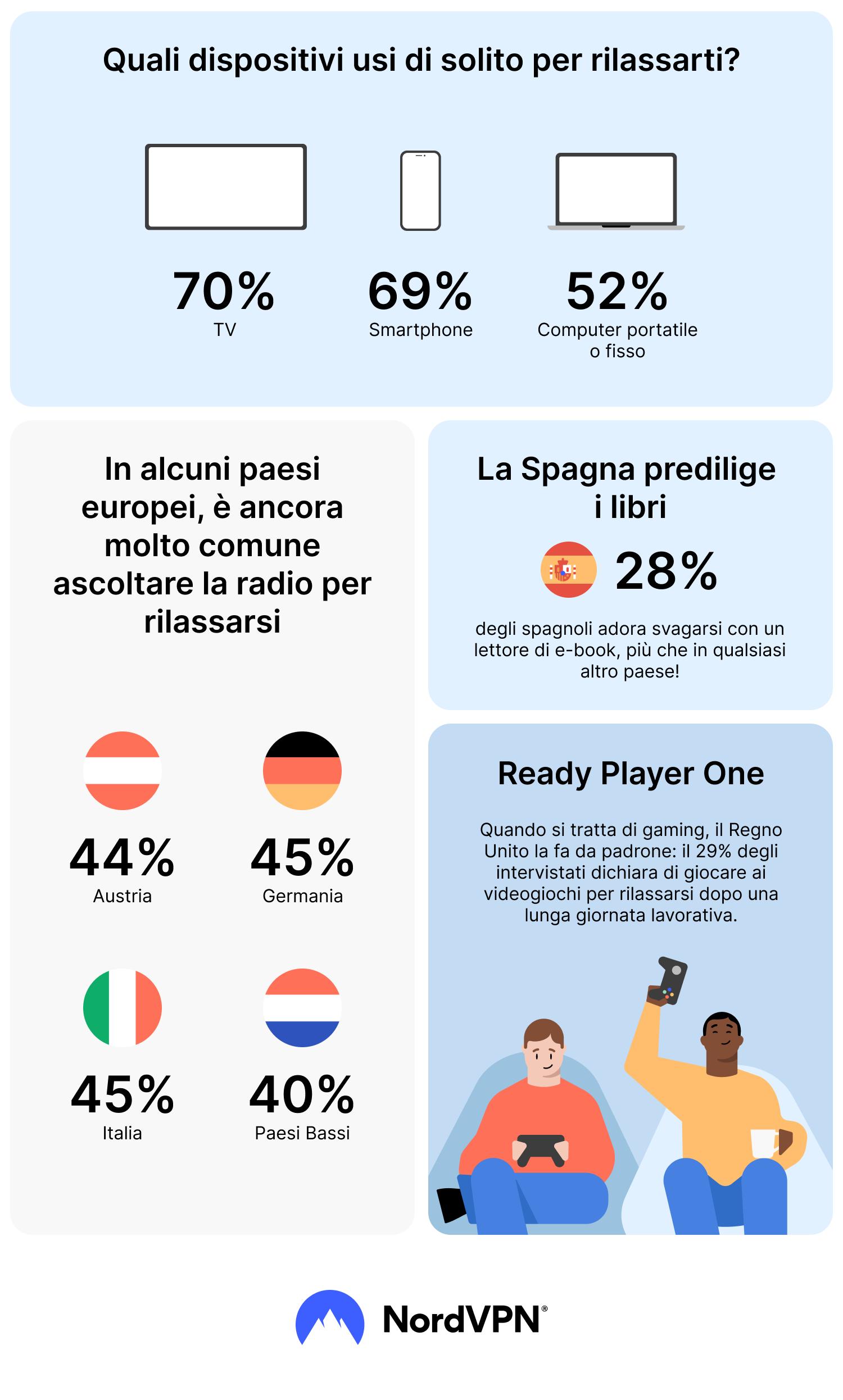 Quali dispositivi usi di solito per rilassarti?

70%
TV

69%
Smartphone

52%
Computer portatile o fisso

In alcuni paesi europei, è ancora molto comune ascoltare la radio per rilassarsi

44%
Austria

45%
Germania

45%
Italia

40%
Paesi Bassi

La Spagna predilige i libri

28%

degli spagnoli adora svagarsi con un lettore di e-book, più che in qualsiasi altro paese!

Ready Player One

Quando si tratta di gaming, il Regno Unito la fa da padrone: il 29% degli intervistati dichiara di giocare ai videogiochi per rilassarsi dopo una lunga giornata lavorativa.

NordVPN®