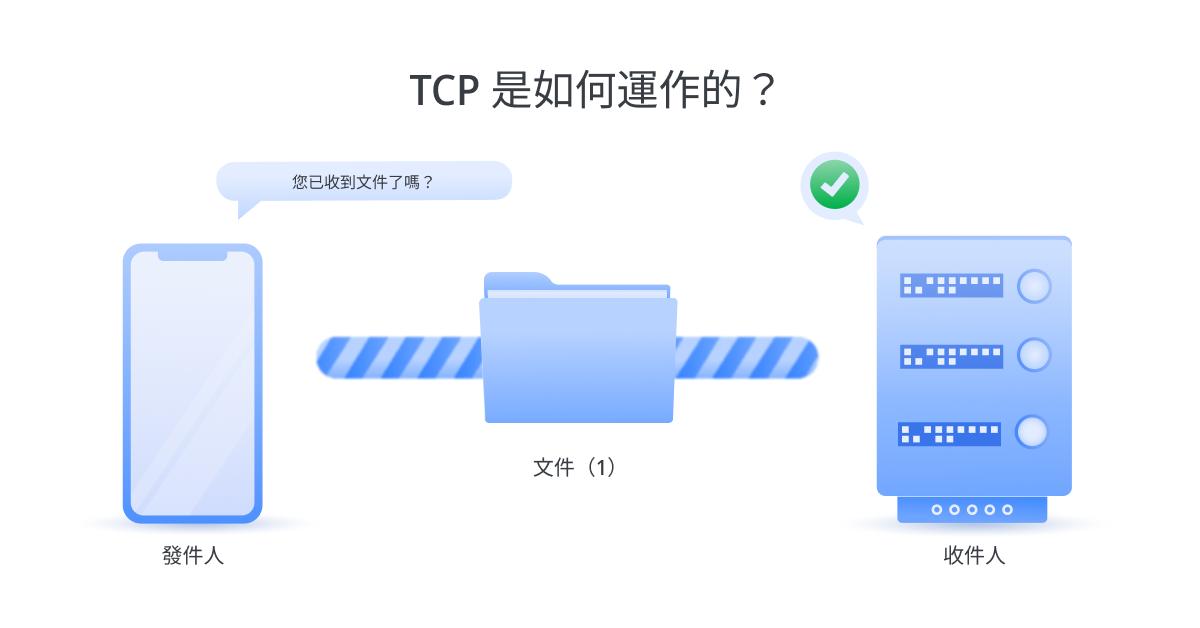 TCP 是如何運作的？

您已收到文件了嗎？

文件（1）

發件人

收件人