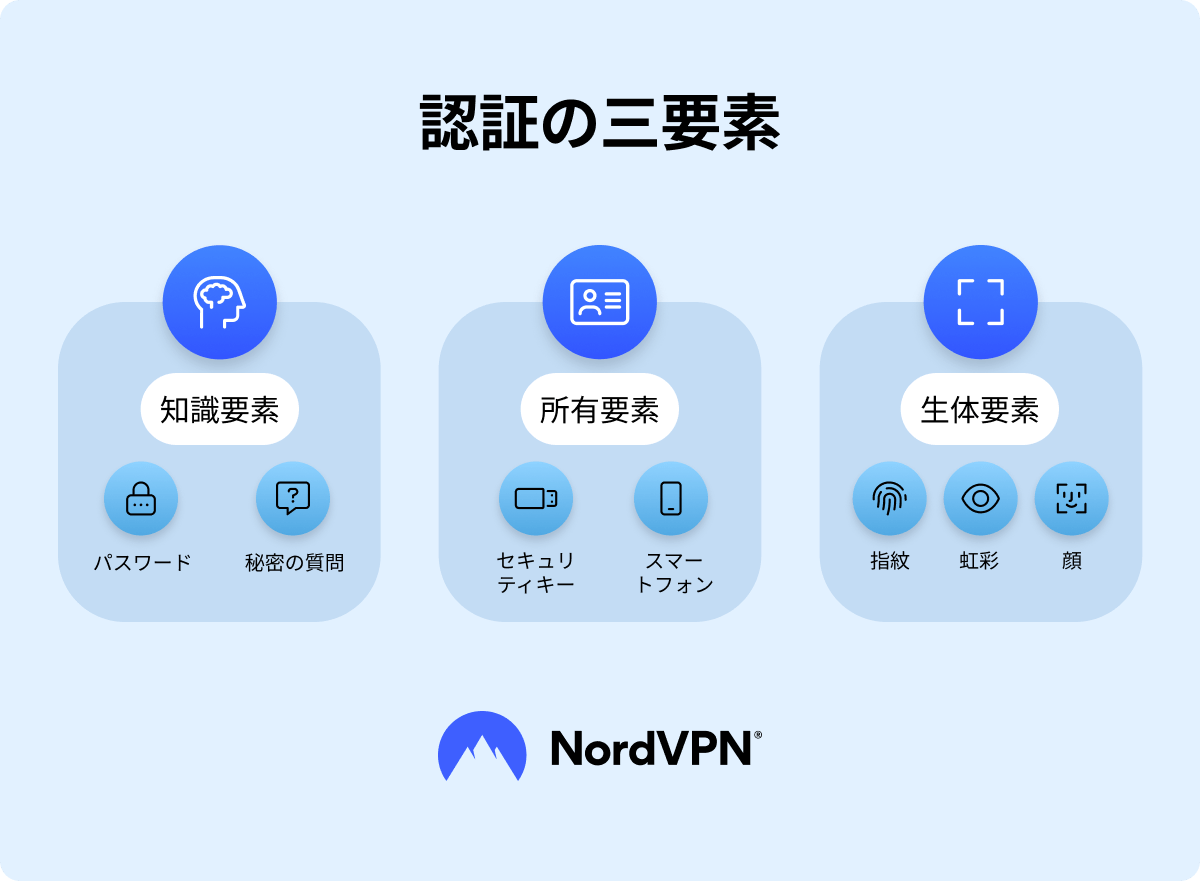 認証の三要素

知識要素

パスワード

秘密の質問

所有要素

セキュリティキー

スマートフォン

生体要素

指紋

虹彩

顔

NordVPN®