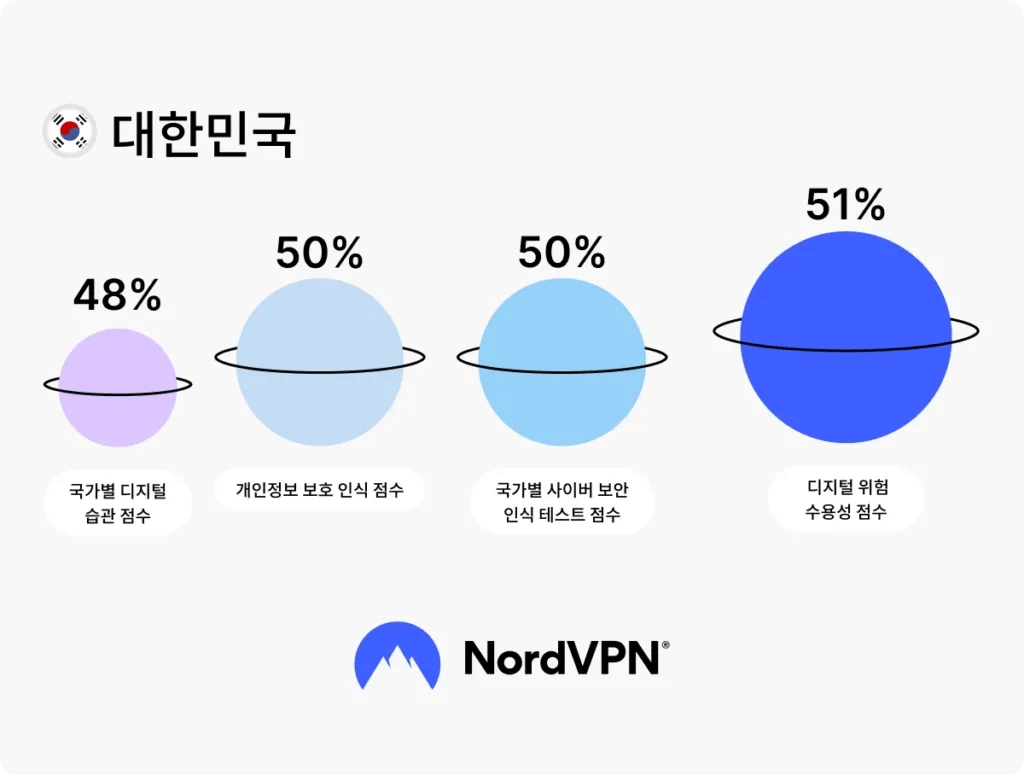 대한민국

48%

국가별 디지털 습관 점수

50%

개인정보 보호 인식 점수

50%

국가별 사이버 보안 인식 테스트 점수

51%

디지털 위험 수용성 점수

NordVPN®