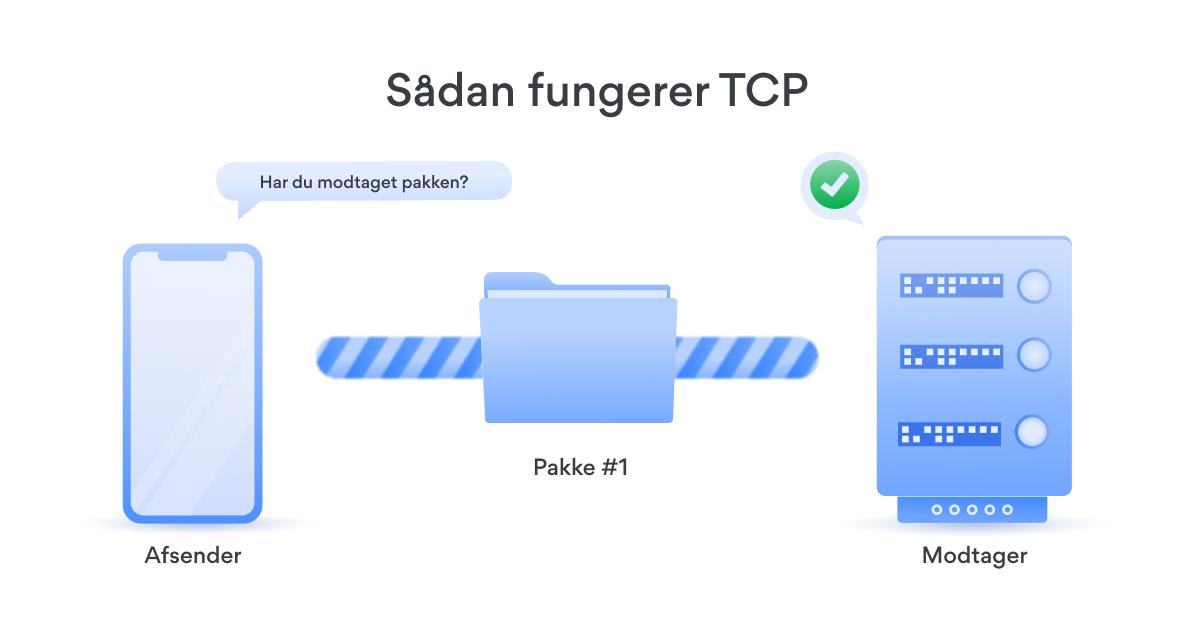 Sådan fungerer TCP

Har du modtaget pakken?

Pakke #1

Afsender

Modtager