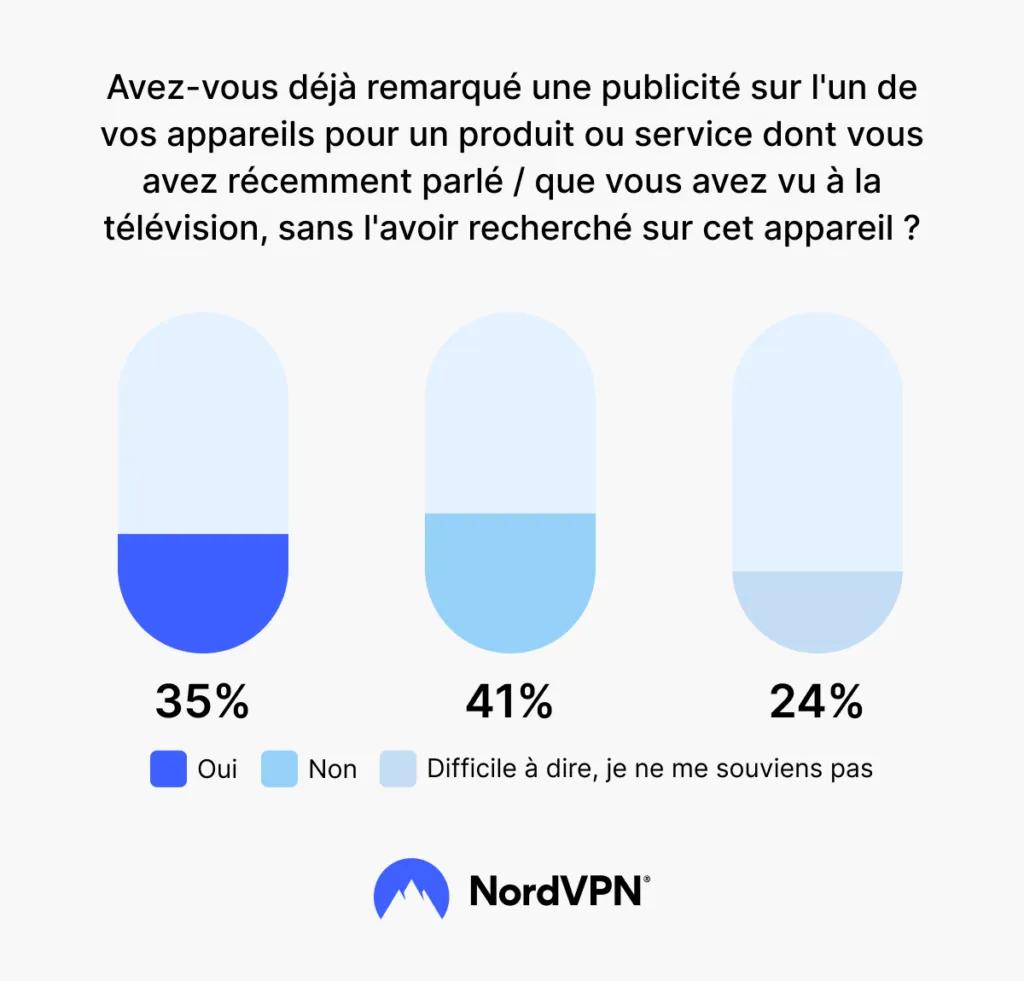 Avez-vous déjà remarqué une publicité sur l'un de vos appareils pour un produit ou service dont vous avez récemment parlé / que vous avez vu à la télévision, sans l'avoir recherché sur cet appareil ?

35%

41%

24%

Oui Non Difficile à dire, je ne me souviens pas

NordVPN®