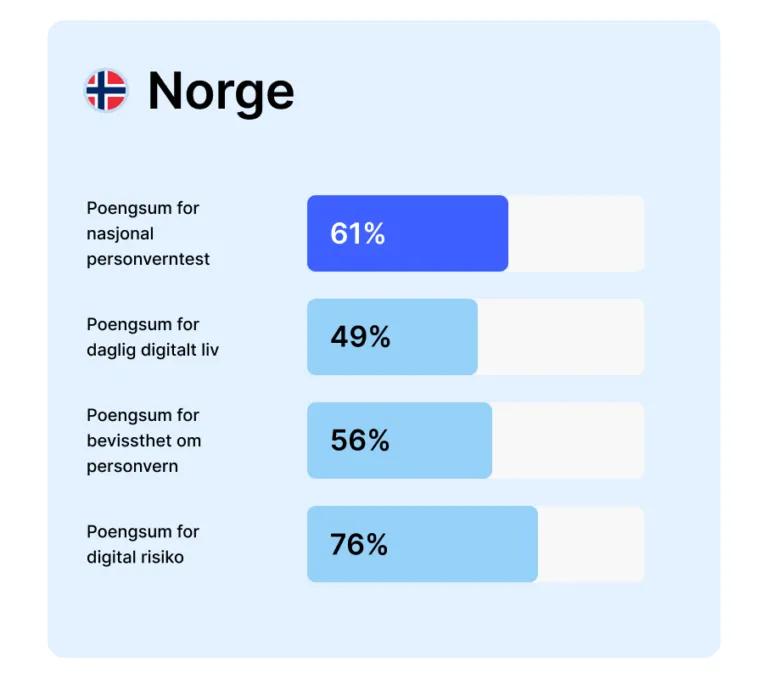 Norge

Poengsum for nasjonal personverntest

61%

Poengsum for daglig digitalt liv

49%

Poengsum for bevissthet om personvern

56%

Poengsum for digital risiko

76%