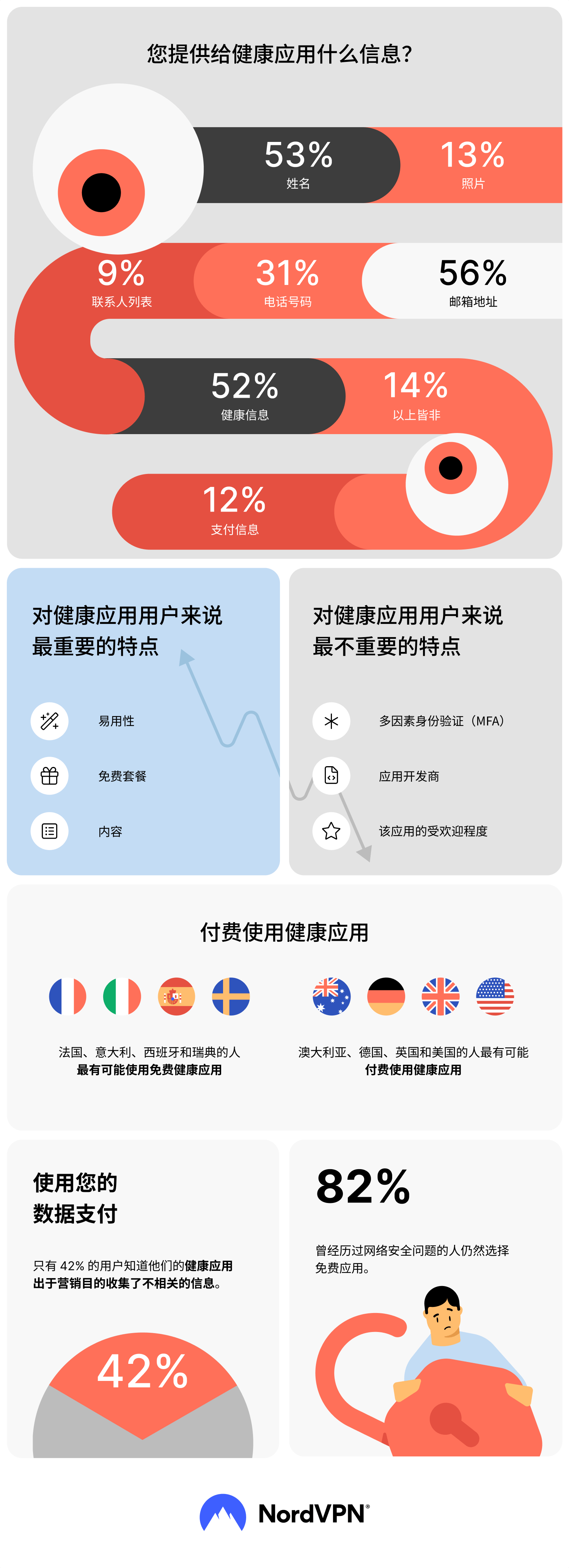 您提供给健康应用什么信息？

53%
姓名

13%
照片

9%
联系人列表

31%
电话号码

56%
邮箱地址

52%
健康信息

14%
以上皆非

12%
支付信息

对健康应用用户来说最重要的特点

易用性

免费套餐

内容

对健康应用用户来说最不重要的特点

多因素身份验证（MFA）

应用开发商

该应用的受欢迎程度

付费使用健康应用

法国、意大利、西班牙和瑞典的人最有可能使用免费健康应用

澳大利亚、德国、英国和美国的人最有可能付费使用健康应用

使用您的数据支付

只有 42% 的用户知道他们的健康应用出于营销目的收集了不相关的信息。

42%

82%

曾经历过网络安全问题的人仍然选择免费应用。

NordVPN®